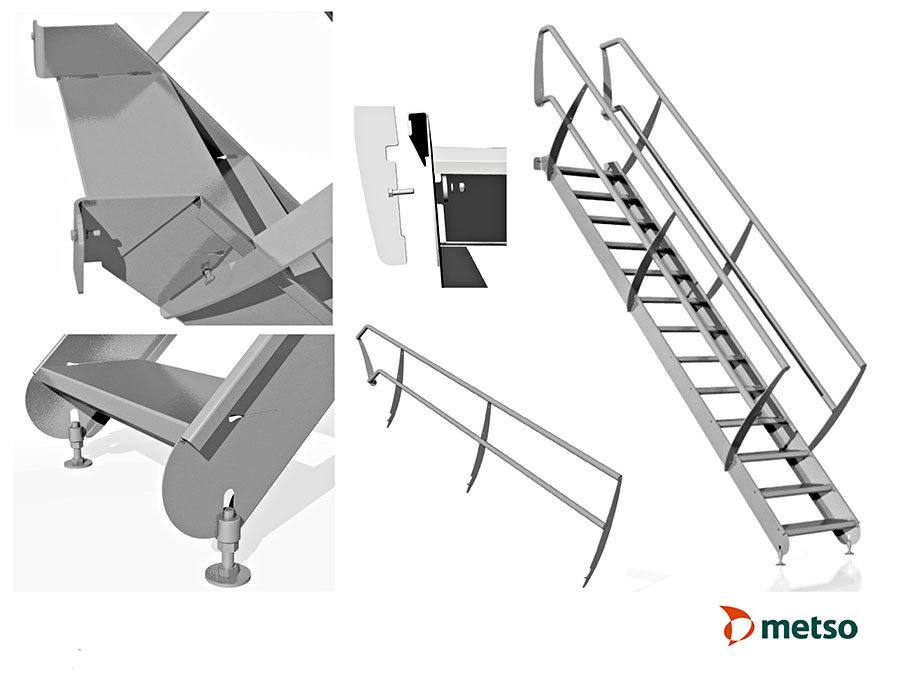 metso